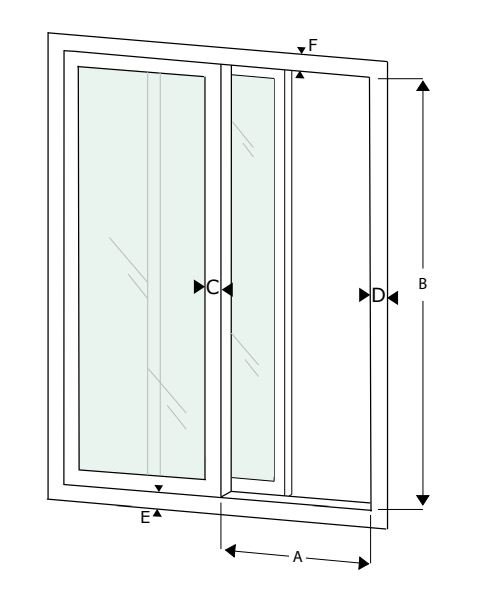 F
C
D
B
E
A