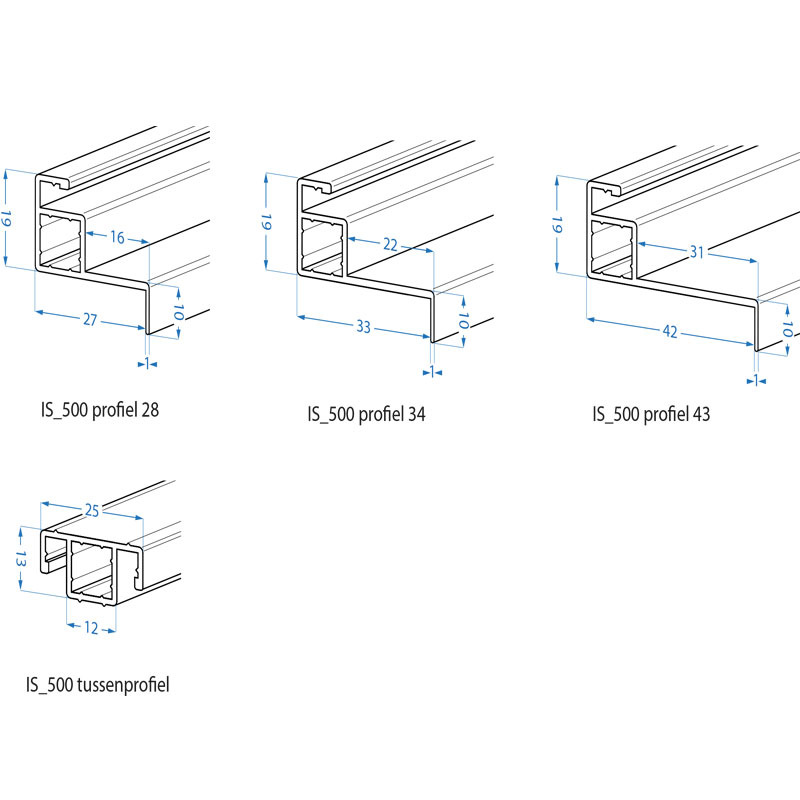 19
16
27
10
1

IS_500 profiel 28

19
22
33
10
1

IS_500 profiel 34

19
31
42
10
1

IS_500 profiel 43

25
13
12

IS_500 tussenprofiel